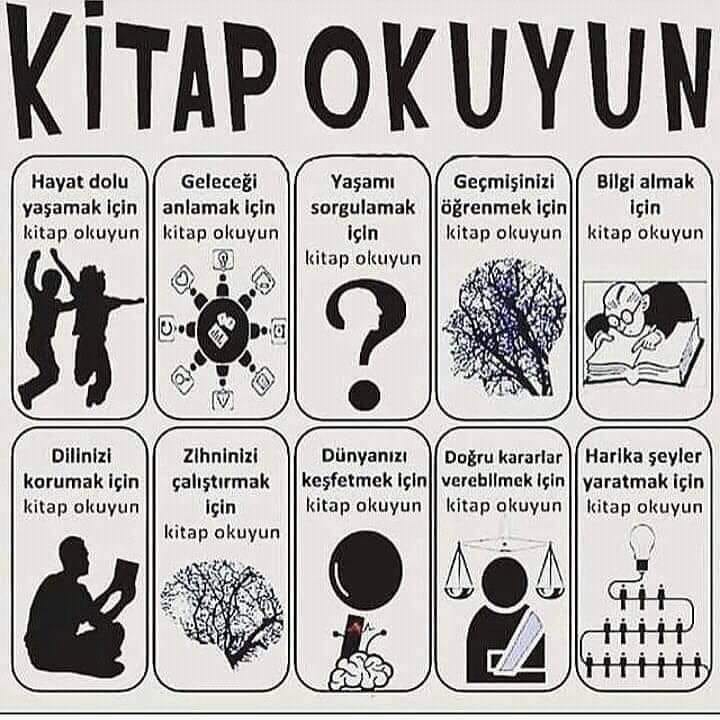 KİTAP OKUYUN

Hayat dolu yaşamak için kitap okuyun

Geleceği anlamak için kitap okuyun

Yaşamı sorgulamak için kitap okuyun

Geçmişinizi öğrenmek için kitap okuyun

Bilgi almak için kitap okuyun

Dilinizi korumak için kitap okuyun

Zihninizi çalıştırmak için kitap okuyun

Dünyanızı keşfetmek için kitap okuyun

Doğru kararlar verebilmek için kitap okuyun

Harika şeyler yaratmak için kitap okuyun